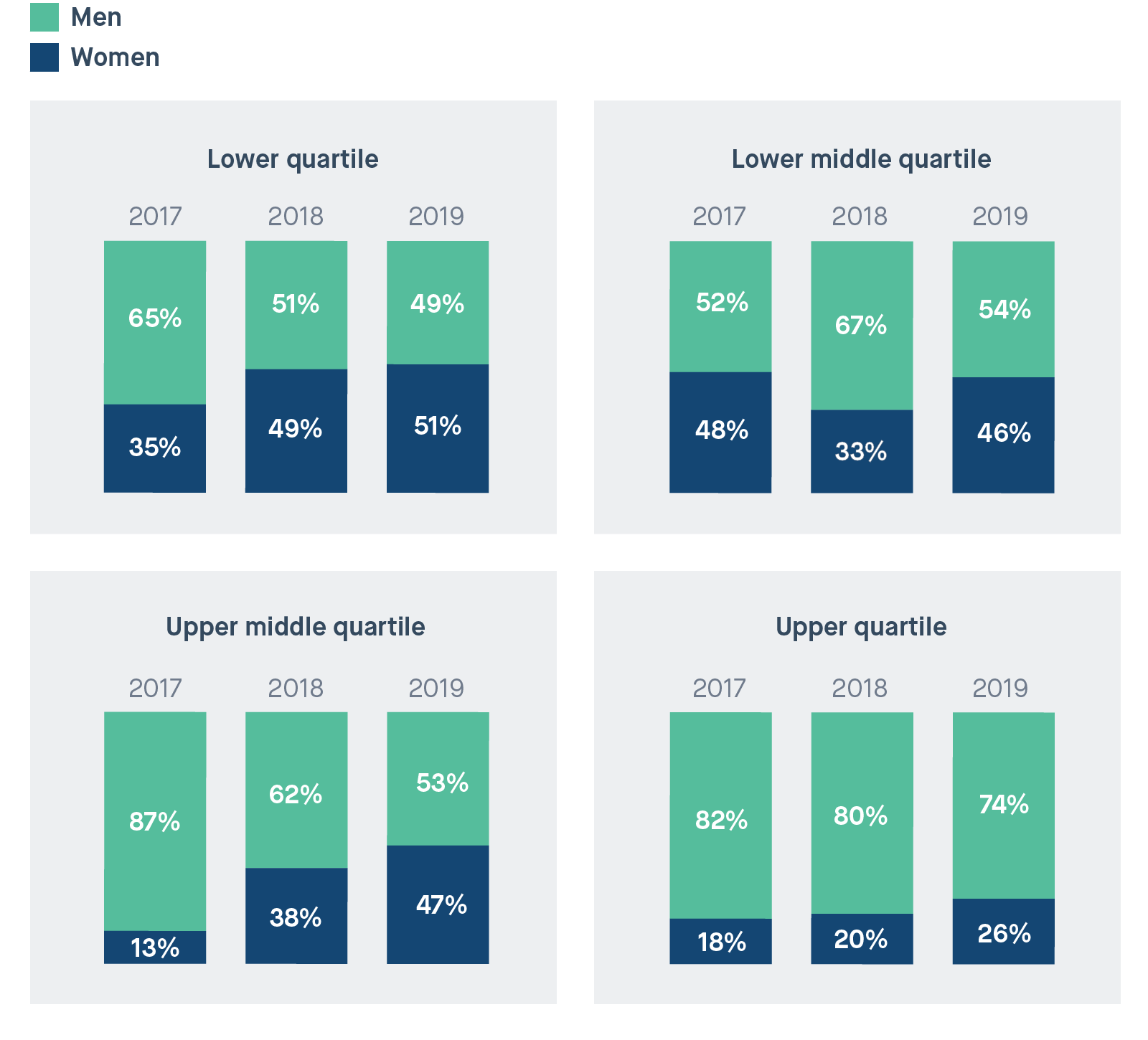 Men
Women

Lower quartile

2017 2018 2019

65% 51% 49%
35% 49% 51%

Lower middle quartile

2017 2018 2019

52% 67% 54%
48% 33% 46%

Upper middle quartile

2017 2018 2019

87% 62% 53%
13% 38% 47%

Upper quartile

2017 2018 2019

82% 80% 74%
18% 20% 26%